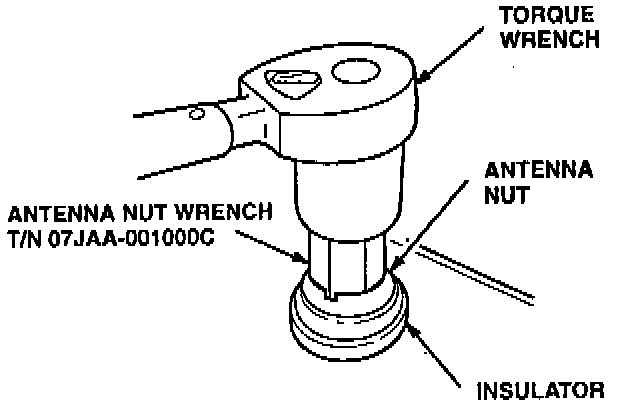 TORQUE WRENCH

ANTENNA NUT

ANTENNA NUT WRENCH T/N 07JAA-001000C

INSULATOR