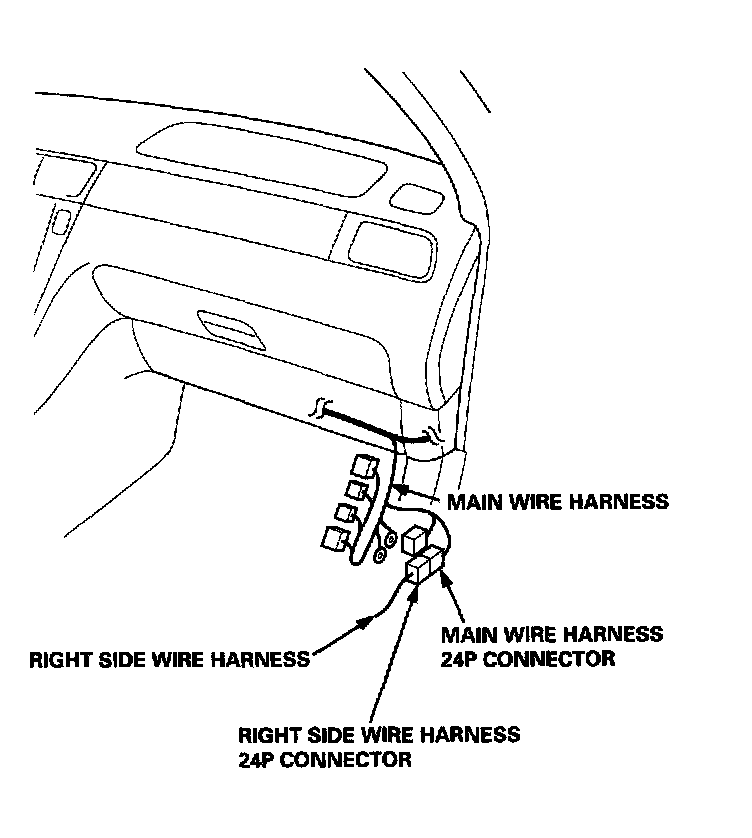 MAIN WIRE HARNESS

MAIN WIRE HARNESS
24P CONNECTOR

RIGHT SIDE WIRE HARNESS

RIGHT SIDE WIRE HARNESS
24P CONNECTOR