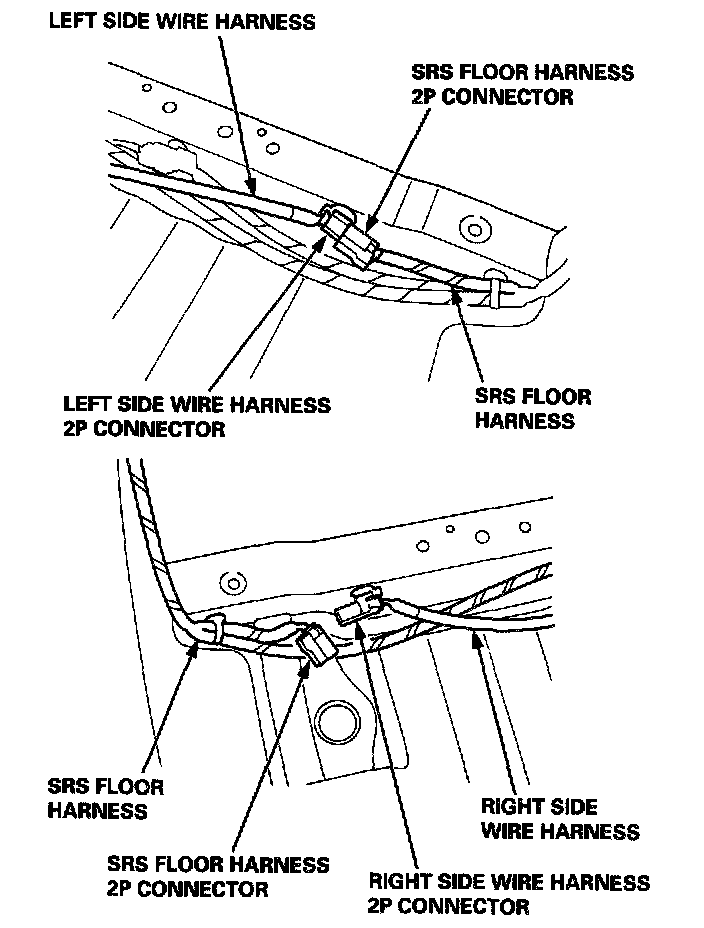 LEFT SIDE WIRE HARNESS

SRS FLOOR HARNESS
2P CONNECTOR

LEFT SIDE WIRE HARNESS
2P CONNECTOR

SRS FLOOR
HARNESS

SRS FLOOR
HARNESS

RIGHT SIDE
WIRE HARNESS

SRS FLOOR HARNESS
2P CONNECTOR

RIGHT SIDE WIRE HARNESS
2P CONNECTOR