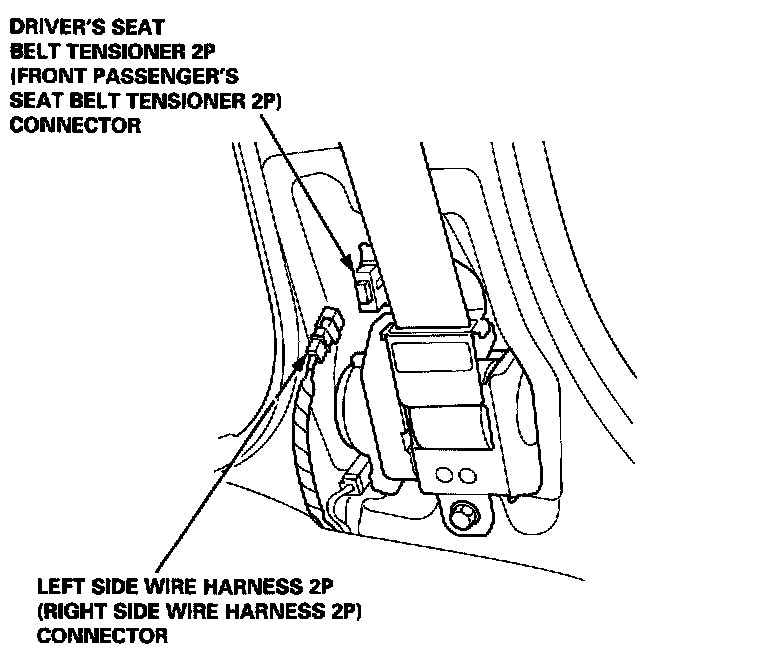 DRIVER'S SEAT BELT TENSIONER 2P (FRONT PASSENGER'S SEAT BELT TENSIONER 2P) CONNECTOR

LEFT SIDE WIRE HARNESS 2P (RIGHT SIDE WIRE HARNESS 2P) CONNECTOR