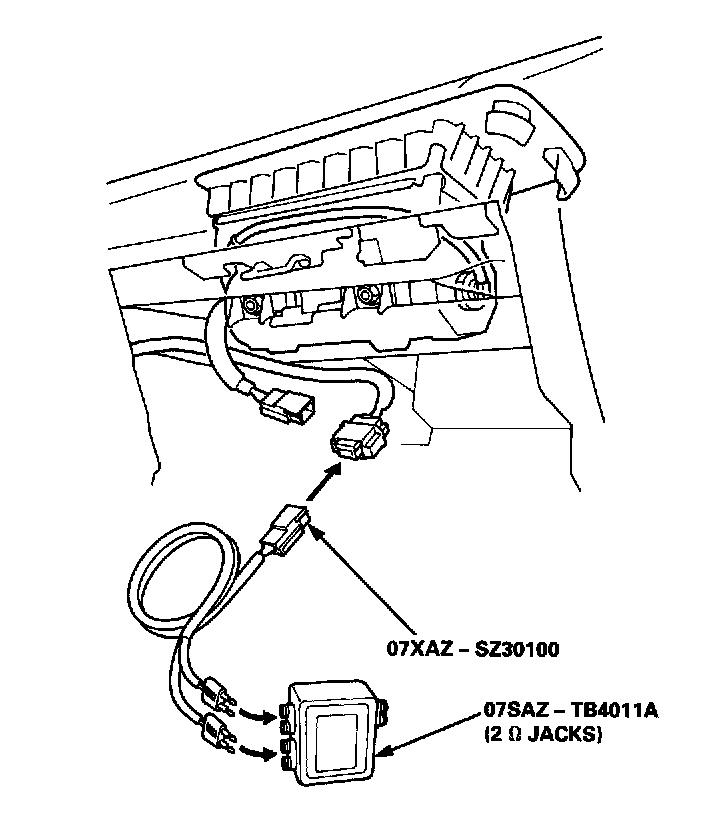 07XAZ – SZ30100

07SAZ – TB4011A
(2 Ω JACKS)