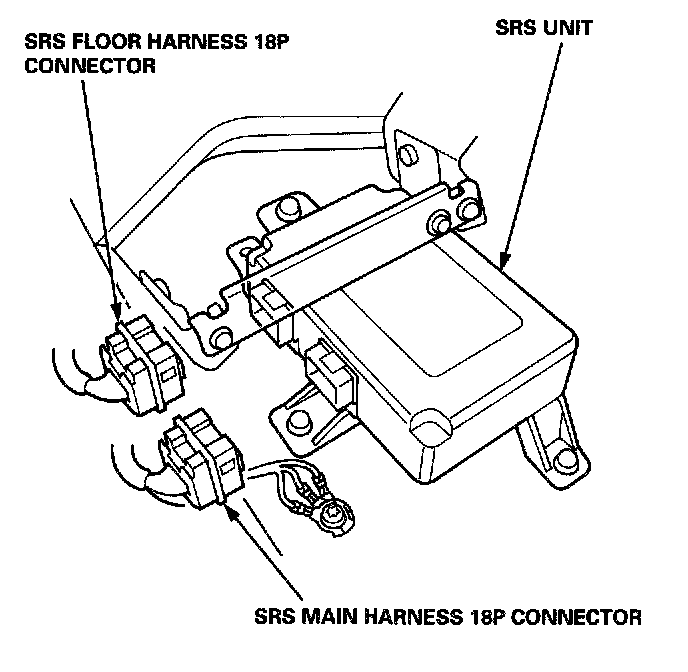 SRS FLOOR HARNESS 18P CONNECTOR

SRS UNIT

SRS MAIN HARNESS 18P CONNECTOR