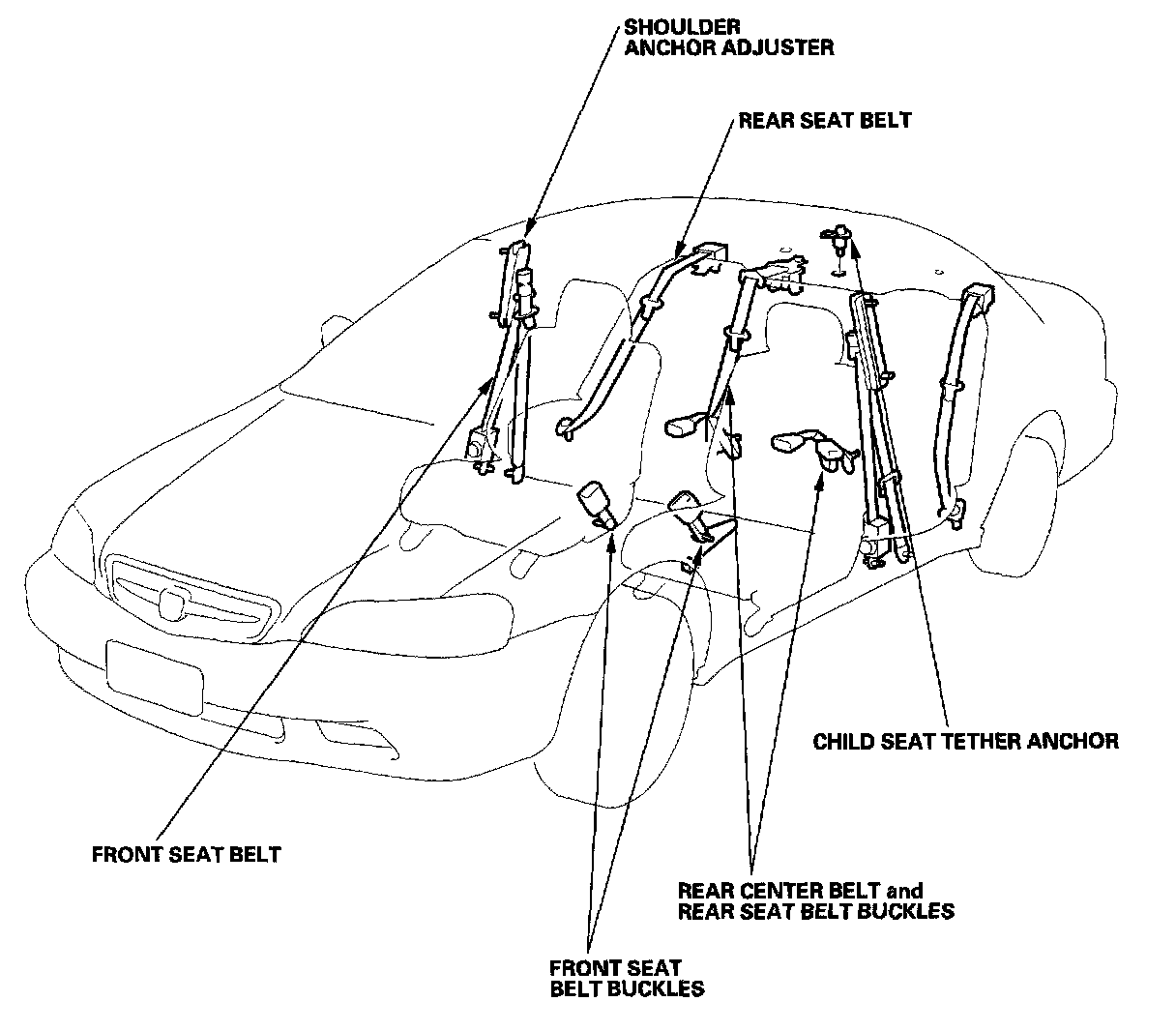 SHOULDER
ANCHOR ADJUSTER

REAR SEAT BELT

CHILD SEAT TETHER ANCHOR

FRONT SEAT BELT

REAR CENTER BELT and
REAR SEAT BELT BUCKLES

FRONT SEAT
BELT BUCKLES