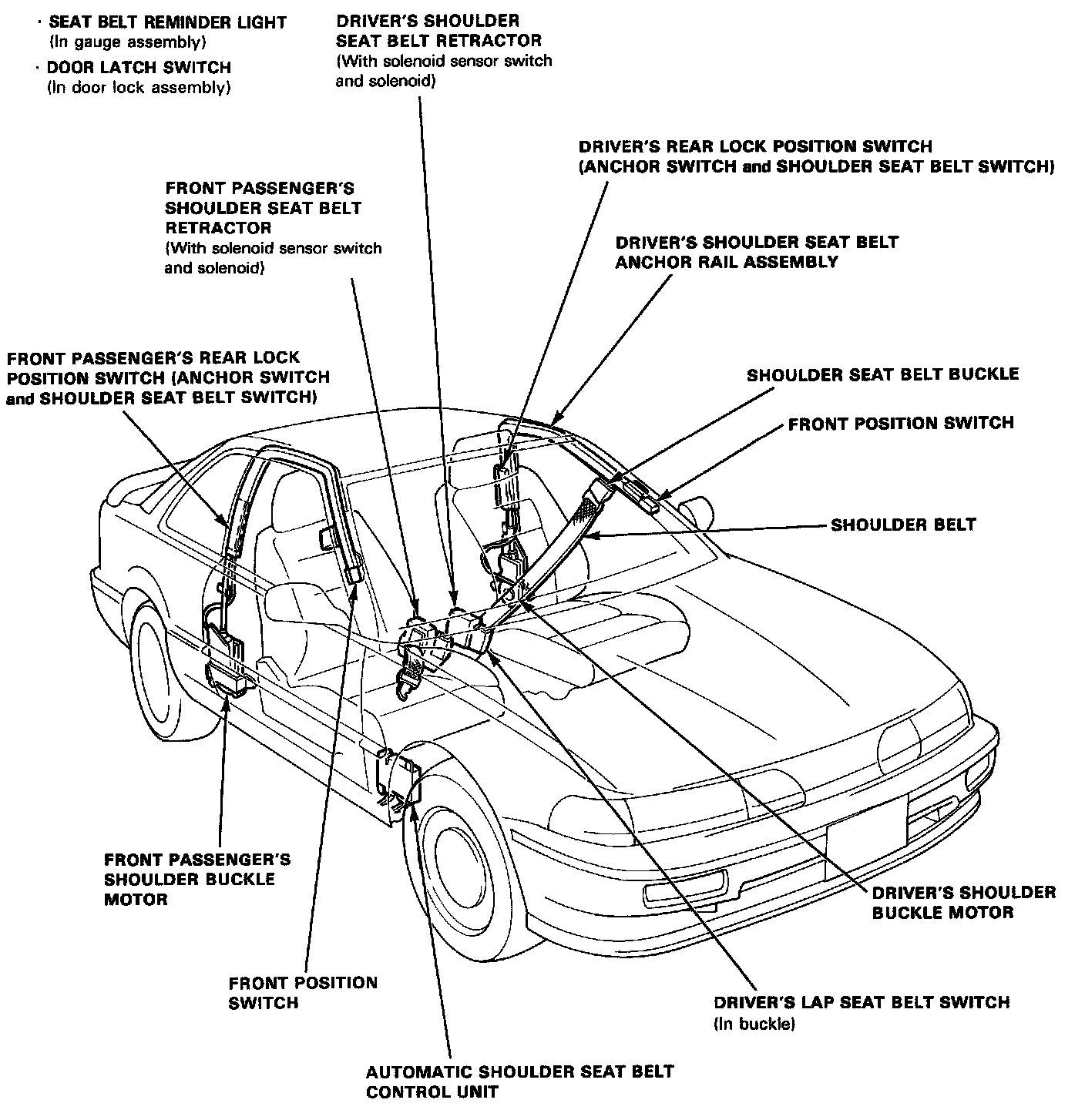 · SEAT BELT REMINDER LIGHT (In gauge assembly)
· DOOR LATCH SWITCH (In door lock assembly)

DRIVER'S SHOULDER SEAT BELT RETRACTOR (With solenoid sensor switch and solenoid)

DRIVER'S REAR LOCK POSITION SWITCH (ANCHOR SWITCH and SHOULDER SEAT BELT SWITCH)

FRONT PASSENGER'S SHOULDER SEAT BELT RETRACTOR (With solenoid sensor switch and solenoid)

DRIVER'S SHOULDER SEAT BELT ANCHOR RAIL ASSEMBLY

FRONT PASSENGER'S REAR LOCK POSITION SWITCH (ANCHOR SWITCH and SHOULDER SEAT BELT SWITCH)

SHOULDER SEAT BELT BUCKLE

FRONT POSITION SWITCH

SHOULDER BELT

FRONT PASSENGER'S SHOULDER BUCKLE MOTOR

DRIVER'S SHOULDER BUCKLE MOTOR

FRONT POSITION SWITCH

DRIVER'S LAP SEAT BELT SWITCH (In buckle)

AUTOMATIC SHOULDER SEAT BELT CONTROL UNIT