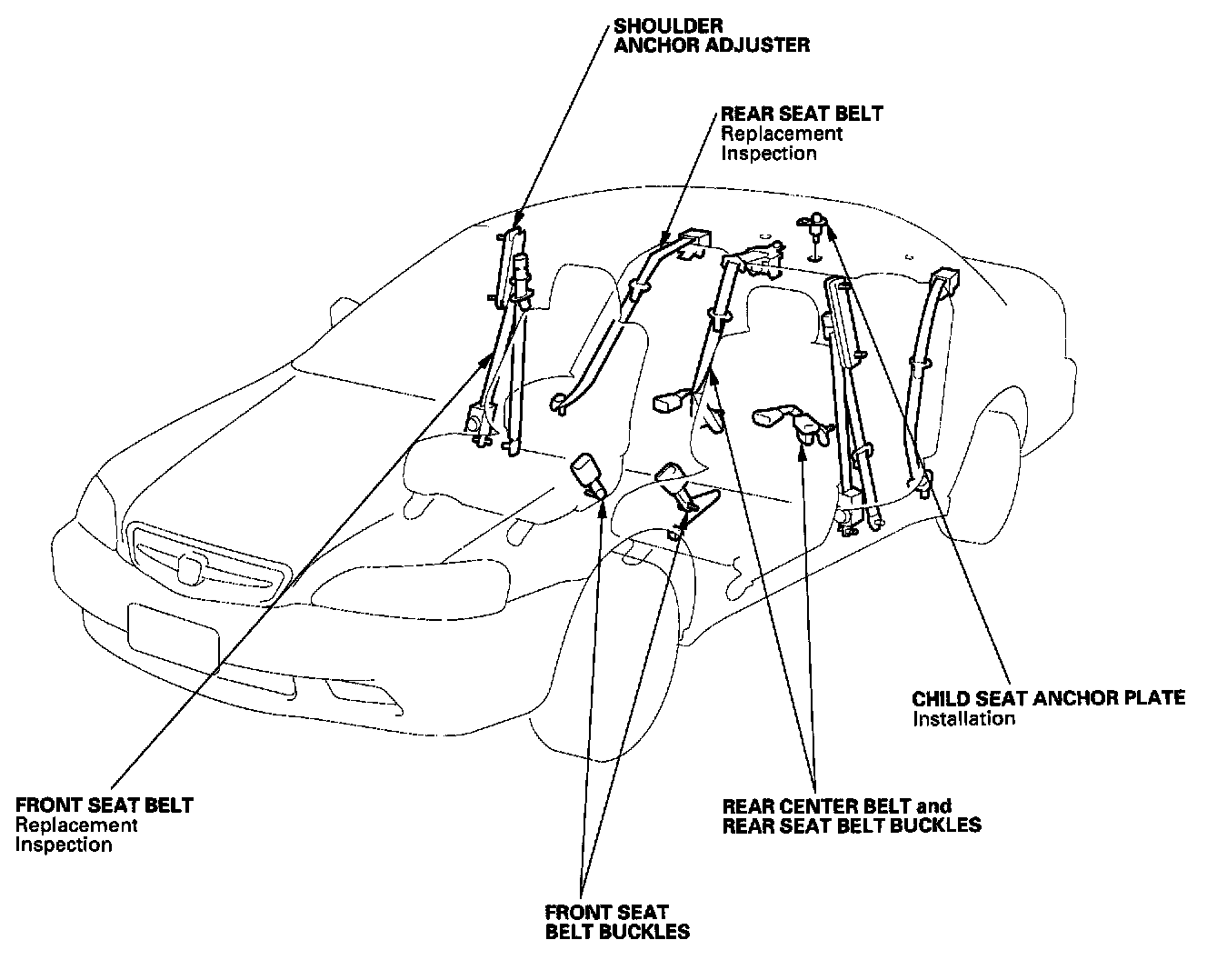 SHOULDER
ANCHOR ADJUSTER

REAR SEAT BELT
Replacement
Inspection

CHILD SEAT ANCHOR PLATE
Installation

FRONT SEAT BELT
Replacement
Inspection

REAR CENTER BELT and
REAR SEAT BELT BUCKLES

FRONT SEAT
BELT BUCKLES