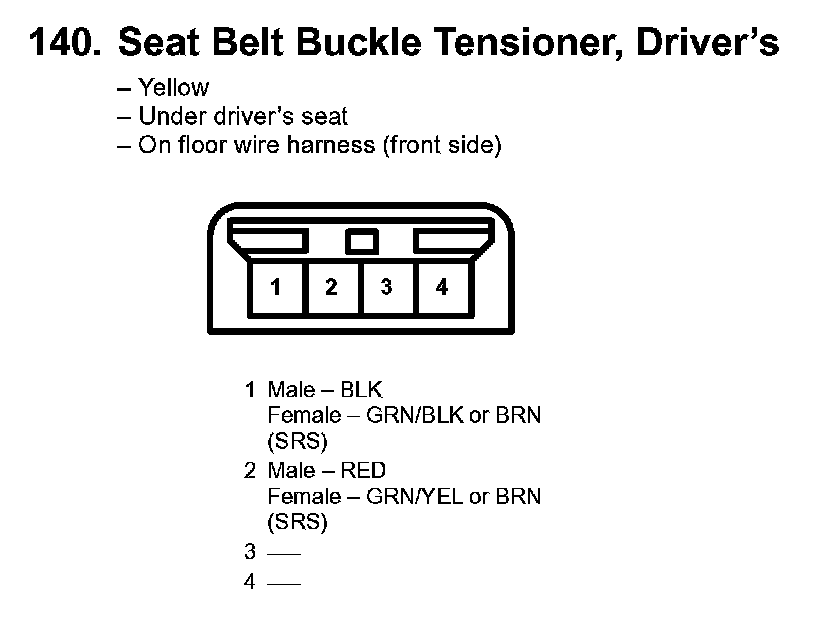 140. Seat Belt Buckle Tensioner, Driver's

– Yellow
– Under driver's seat
– On floor wire harness (front side)

1 2 3 4

1 Male – BLK
Female – GRN/BLK or BRN (SRS)
2 Male – RED
Female – GRN/YEL or BRN (SRS)
3 —
4 —