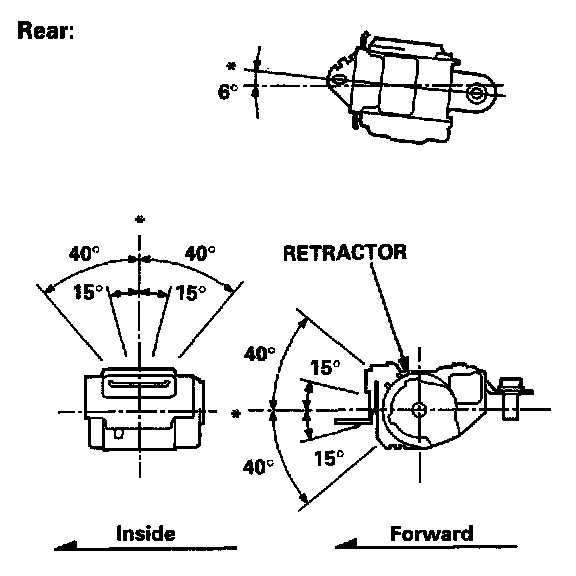 Rear:

*
6°

*
40°
40°
15°
15°

RETRACTOR
40°
15°
*
15°
40°

Inside

Forward