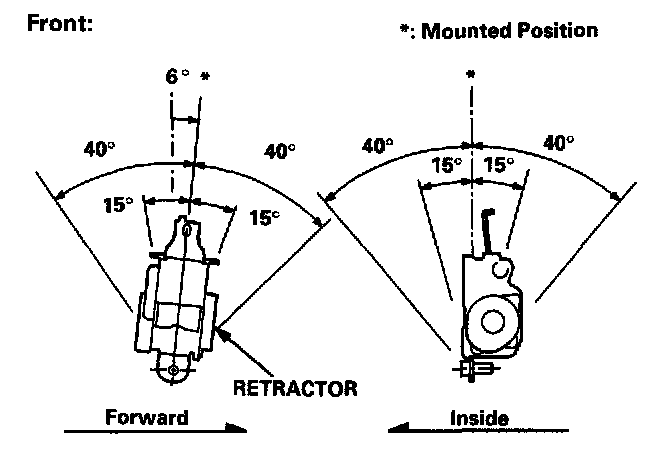 Front:

*: Mounted Position

6° *

40°

40°

15°

15°

RETRACTOR

Forward

*

40°

40°

15°

15°

Inside