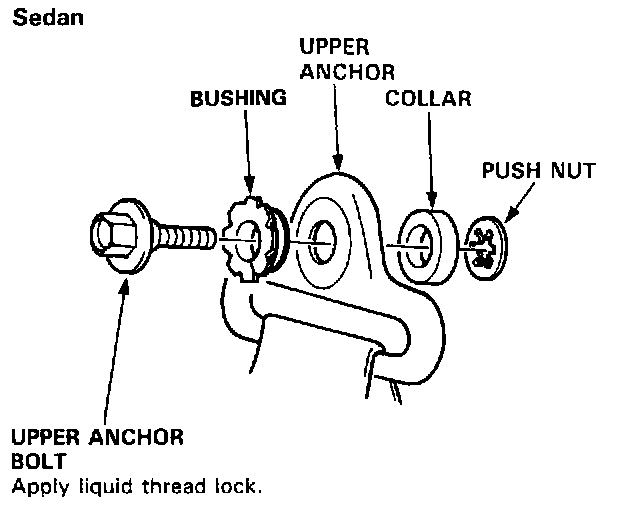 Sedan

UPPER ANCHOR

BUSHING

COLLAR

PUSH NUT

UPPER ANCHOR BOLT
Apply liquid thread lock.