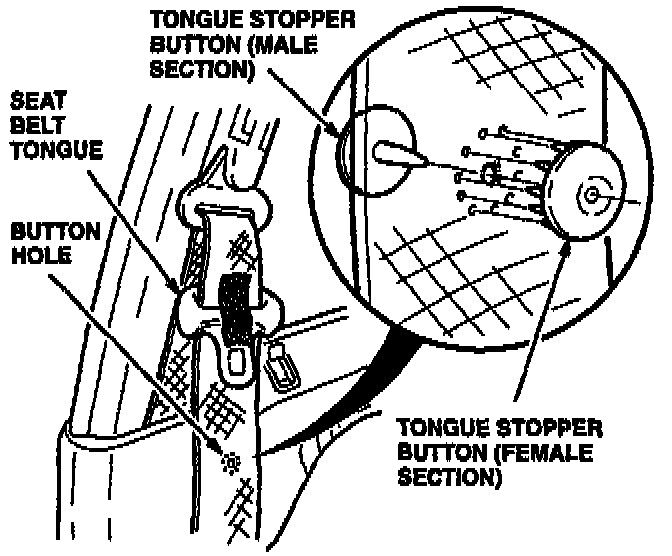 TONGUE STOPPER BUTTON (MALE SECTION)

SEAT BELT TONGUE

BUTTON HOLE

TONGUE STOPPER BUTTON (FEMALE SECTION)