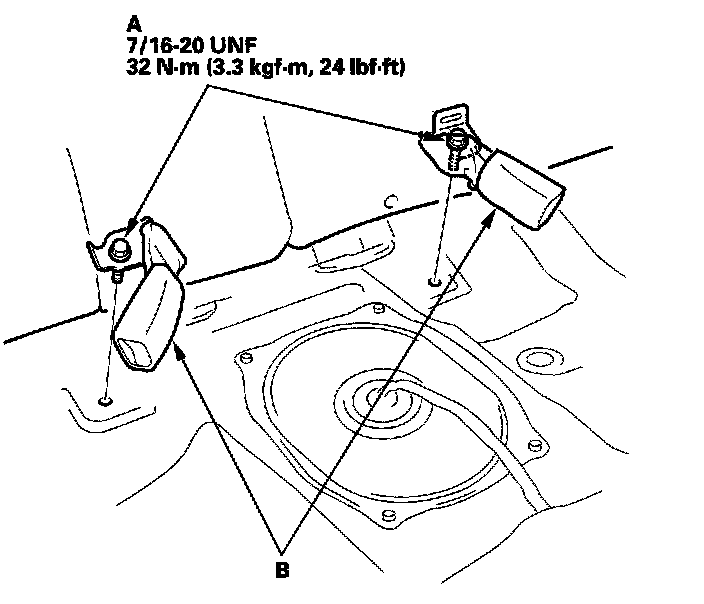 A
7/16-20 UNF
32 N·m (3.3 kgf·m, 24 lbf·ft)

B