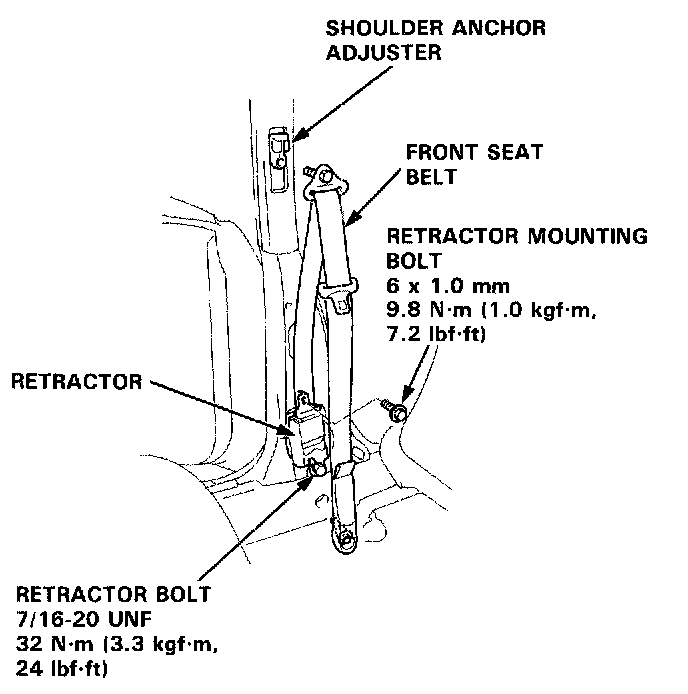 SHOULDER ANCHOR ADJUSTER

FRONT SEAT BELT

RETRACTOR MOUNTING BOLT
6 x 1.0 mm
9.8 N·m (1.0 kgf·m, 7.2 lbf·ft)

RETRACTOR

RETRACTOR BOLT
7/16-20 UNF
32 N·m (3.3 kgf·m, 24 lbf·ft)