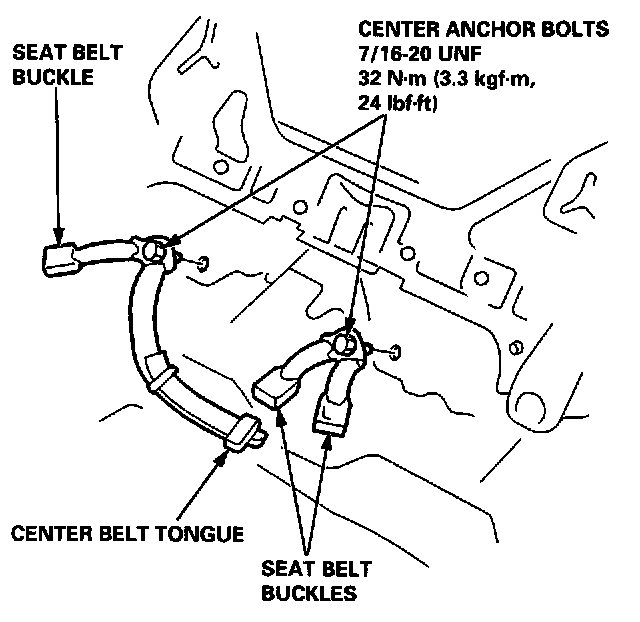 SEAT BELT BUCKLE

CENTER ANCHOR BOLTS
7/16-20 UNF
32 N·m (3.3 kgf·m, 24 lbf·ft)

CENTER BELT TONGUE

SEAT BELT BUCKLES