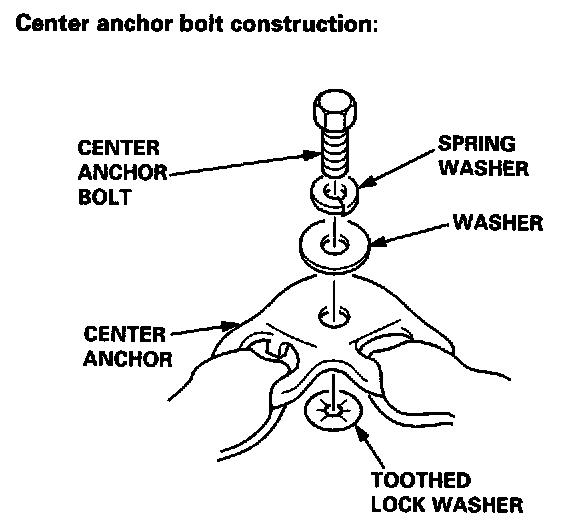 Center anchor bolt construction:

CENTER ANCHOR BOLT

SPRING WASHER

WASHER

CENTER ANCHOR

TOOTHED LOCK WASHER