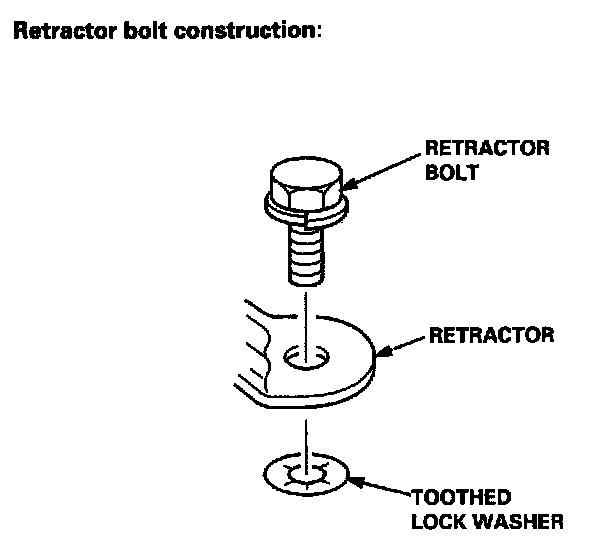 Retractor bolt construction:

RETRACTOR BOLT

RETRACTOR

TOOTHED LOCK WASHER