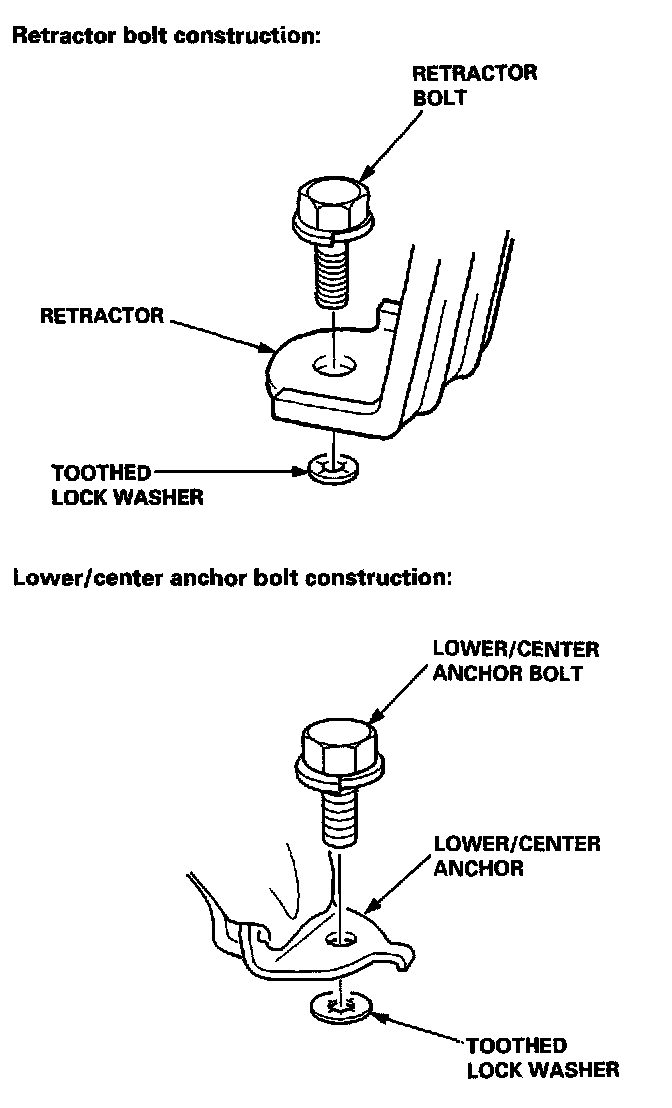 Retractor bolt construction:

RETRACTOR BOLT

RETRACTOR

TOOTHED LOCK WASHER

Lower/center anchor bolt construction:

LOWER/CENTER ANCHOR BOLT

LOWER/CENTER ANCHOR

TOOTHED LOCK WASHER