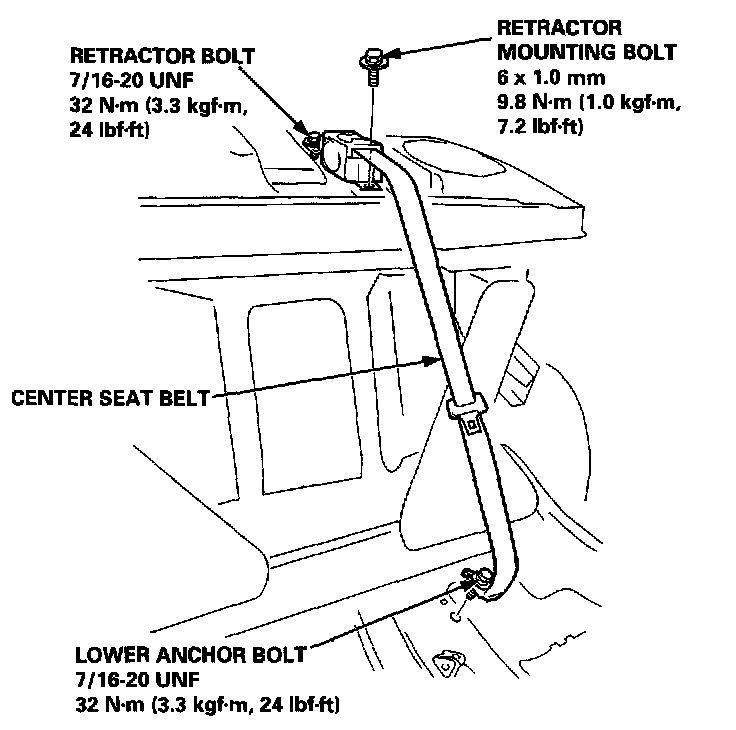 RETRACTOR BOLT
7/16-20 UNF
32 N·m (3.3 kgf·m,
24 lbf·ft)

RETRACTOR
MOUNTING BOLT
6 x 1.0 mm
9.8 N·m (1.0 kgf·m,
7.2 lbf·ft)

CENTER SEAT BELT

LOWER ANCHOR BOLT
7/16-20 UNF
32 N·m (3.3 kgf·m, 24 lbf·ft)