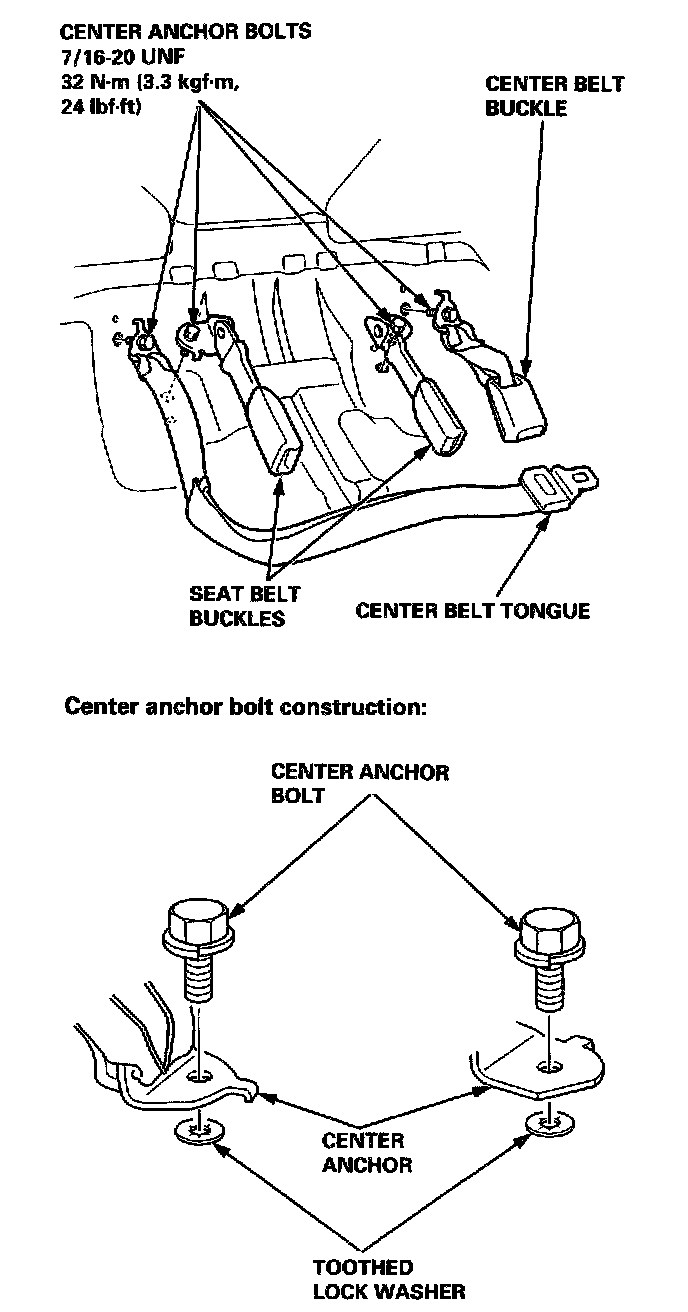 CENTER ANCHOR BOLTS
7/16-20 UNF
32 N·m (3.3 kgf·m, 24 lbf·ft)

CENTER BELT BUCKLE

SEAT BELT BUCKLES

CENTER BELT TONGUE

Center anchor bolt construction:

CENTER ANCHOR BOLT

CENTER ANCHOR

TOOTHED LOCK WASHER