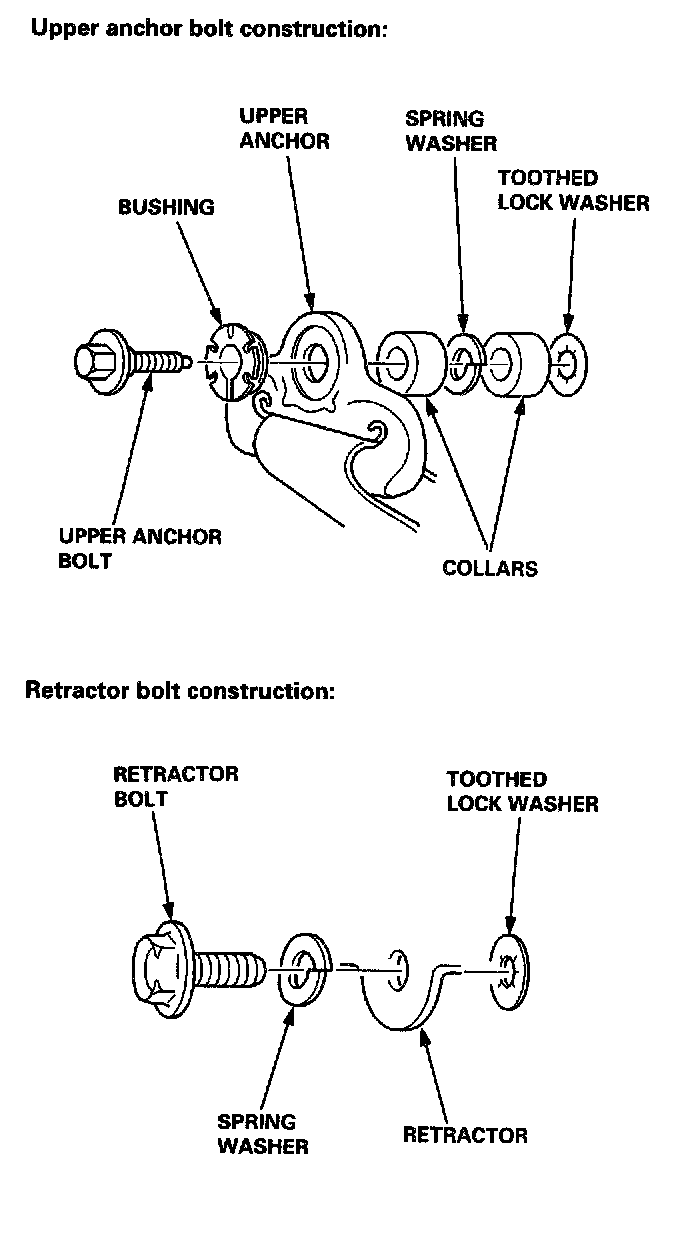 Upper anchor bolt construction:

UPPER ANCHOR

SPRING WASHER

TOOTHED LOCK WASHER

BUSHING

UPPER ANCHOR BOLT

COLLARS

Retractor bolt construction:

RETRACTOR BOLT

TOOTHED LOCK WASHER

SPRING WASHER

RETRACTOR