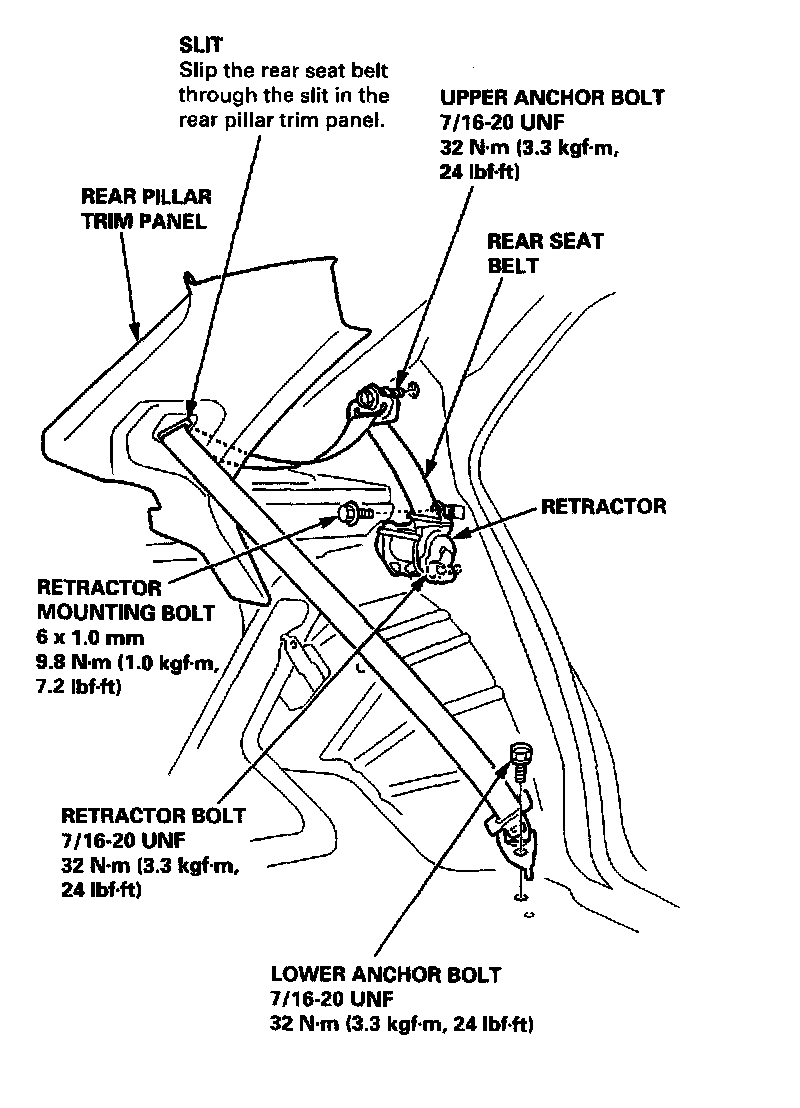 SLIT
Slip the rear seat belt through the slit in the rear pillar trim panel.

UPPER ANCHOR BOLT
7/16-20 UNF
32 N·m (3.3 kgf·m, 24 lbf·ft)

REAR PILLAR TRIM PANEL

REAR SEAT BELT

RETRACTOR

RETRACTOR MOUNTING BOLT
6 x 1.0 mm
9.8 N·m (1.0 kgf·m, 7.2 lbf·ft)

RETRACTOR BOLT
7/16-20 UNF
32 N·m (3.3 kgf·m, 24 lbf·ft)

LOWER ANCHOR BOLT
7/16-20 UNF
32 N·m (3.3 kgf·m, 24 lbf·ft)