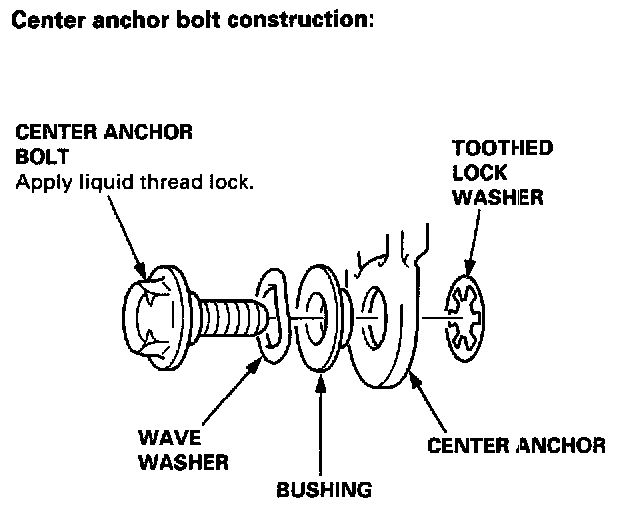 Center anchor bolt construction:

CENTER ANCHOR BOLT
Apply liquid thread lock.

TOOTHED LOCK WASHER

WAVE WASHER

BUSHING

CENTER ANCHOR