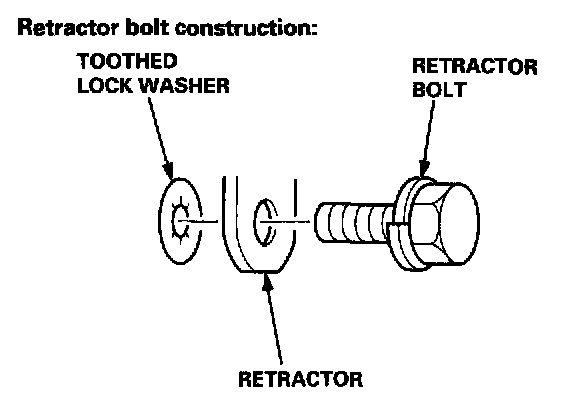 Retractor bolt construction:

TOOTHED LOCK WASHER

RETRACTOR BOLT

RETRACTOR