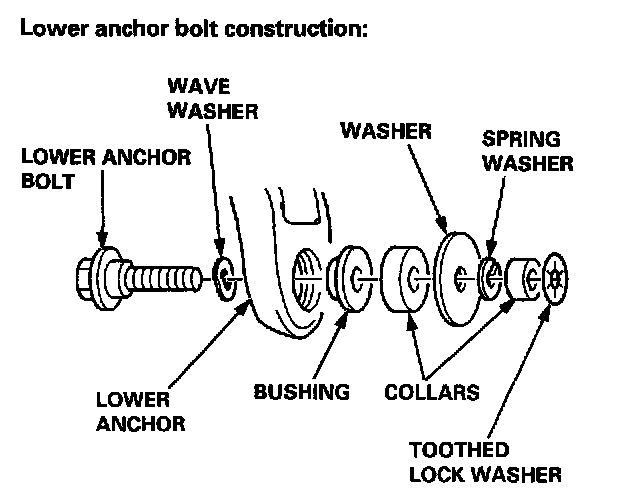 Lower anchor bolt construction:

WAVE WASHER

WASHER

SPRING WASHER

LOWER ANCHOR BOLT

LOWER ANCHOR

BUSHING

COLLARS

TOOTHED LOCK WASHER