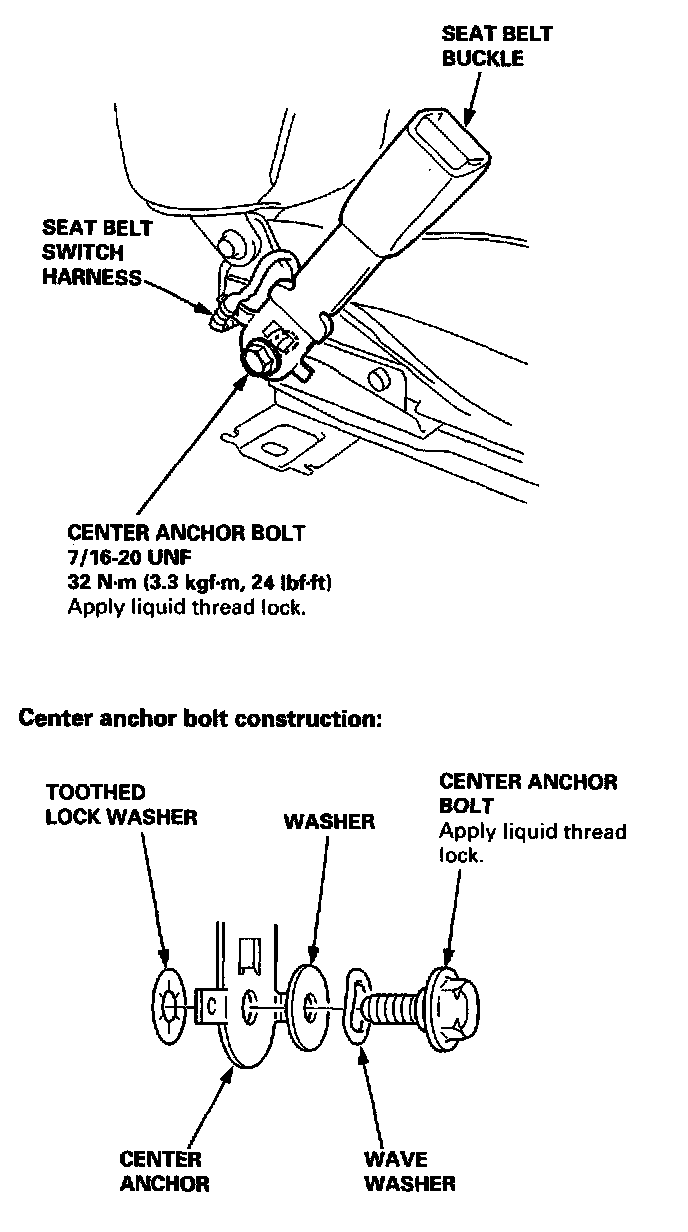 SEAT BELT BUCKLE

SEAT BELT SWITCH HARNESS

CENTER ANCHOR BOLT
7/16-20 UNF
32 N·m (3.3 kgf·m, 24 lbf·ft)
Apply liquid thread lock.

Center anchor bolt construction:

TOOTHED LOCK WASHER

WASHER

CENTER ANCHOR BOLT
Apply liquid thread lock.

CENTER ANCHOR

WAVE WASHER