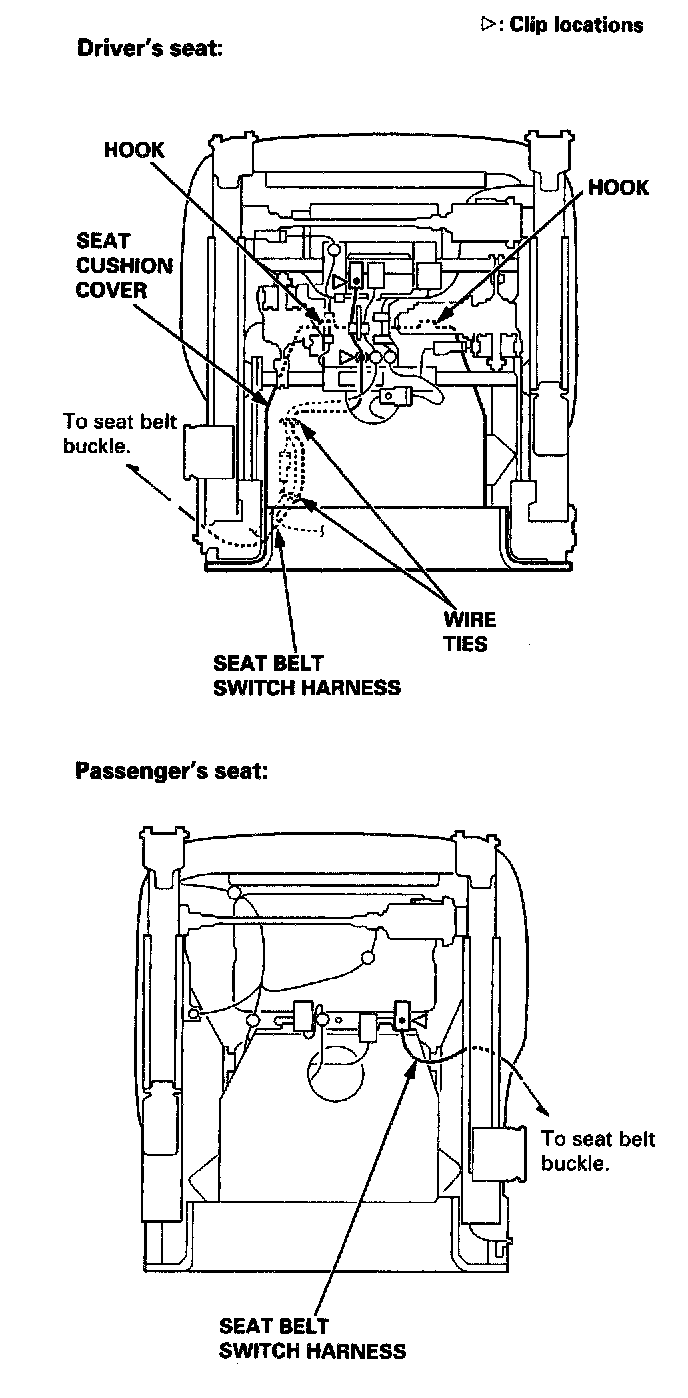 ▷: Clip locations

Driver's seat:

HOOK

HOOK

SEAT CUSHION COVER

To seat belt buckle.

WIRE TIES

SEAT BELT SWITCH HARNESS

Passenger's seat:

To seat belt buckle.

SEAT BELT SWITCH HARNESS