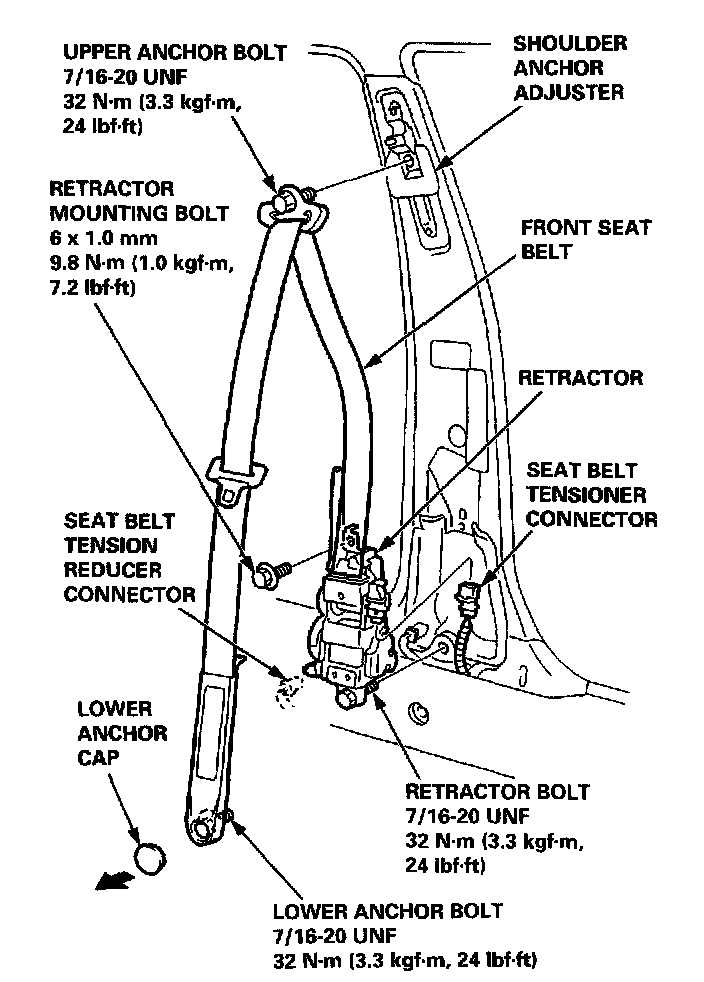 UPPER ANCHOR BOLT
7/16-20 UNF
32 N·m (3.3 kgf·m,
24 lbf·ft)

SHOULDER
ANCHOR
ADJUSTER

RETRACTOR
MOUNTING BOLT
6 x 1.0 mm
9.8 N·m (1.0 kgf·m,
7.2 lbf·ft)

FRONT SEAT
BELT

RETRACTOR

SEAT BELT
TENSIONER
CONNECTOR

SEAT BELT
TENSION
REDUCER
CONNECTOR

LOWER
ANCHOR
CAP

RETRACTOR BOLT
7/16-20 UNF
32 N·m (3.3 kgf·m,
24 lbf·ft)

LOWER ANCHOR BOLT
7/16-20 UNF
32 N·m (3.3 kgf·m, 24 lbf·ft)