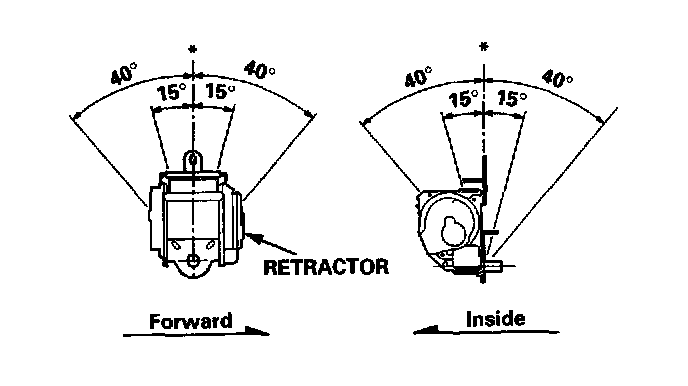 *
40°
40°
15°
15°
RETRACTOR
Forward

*
40°
40°
15°
15°
Inside