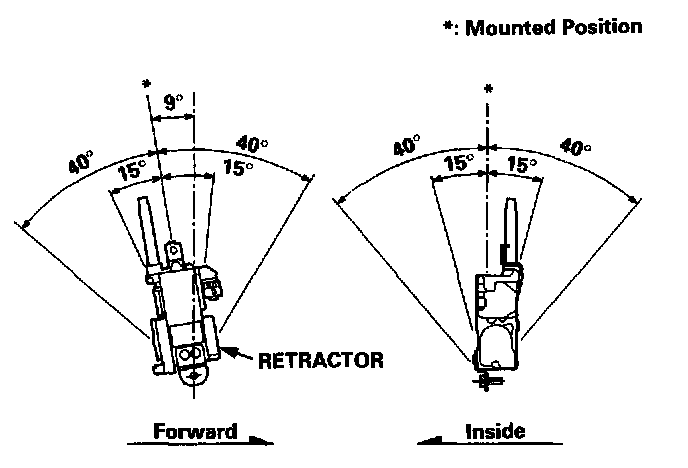 *: Mounted Position

*
9°
40°
40°
15°
15°
RETRACTOR
Forward

*
40°
40°
15°
15°
Inside