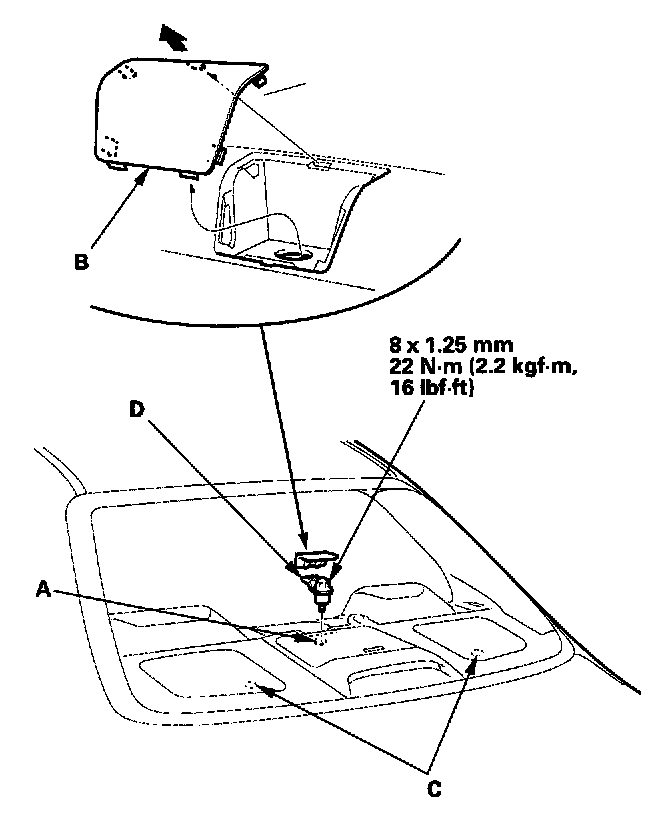 B

8 x 1.25 mm
22 N·m (2.2 kgf·m, 16 lbf·ft)

D

A

C