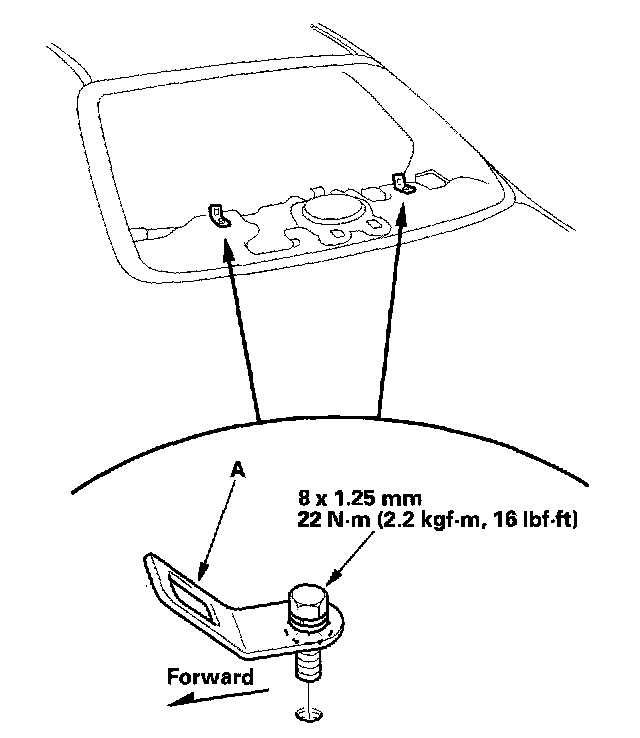 A

8 x 1.25 mm
22 N·m (2.2 kgf·m, 16 lbf·ft)

Forward