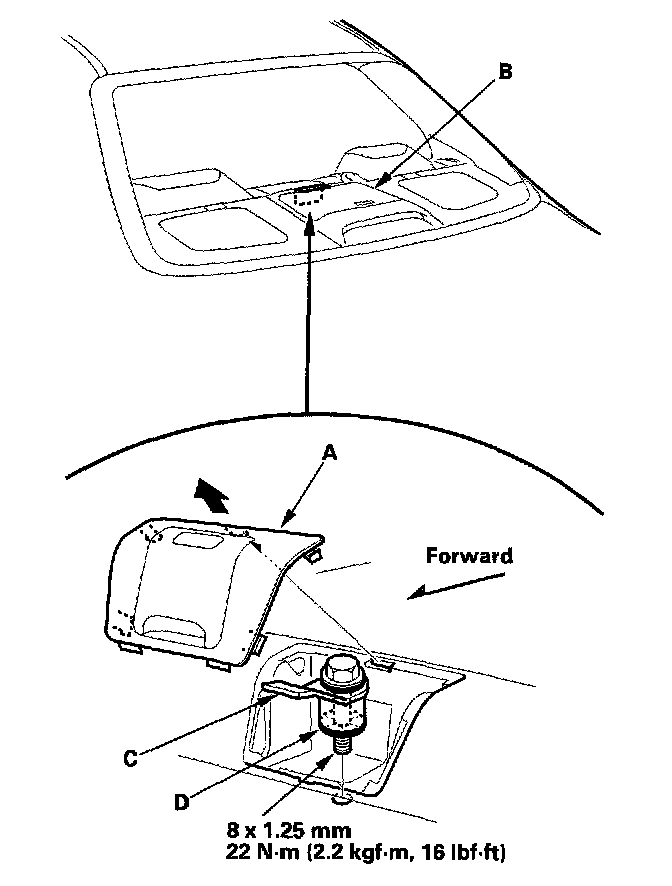 B

A

Forward

C

D

8 x 1.25 mm
22 N·m (2.2 kgf·m, 16 lbf·ft)