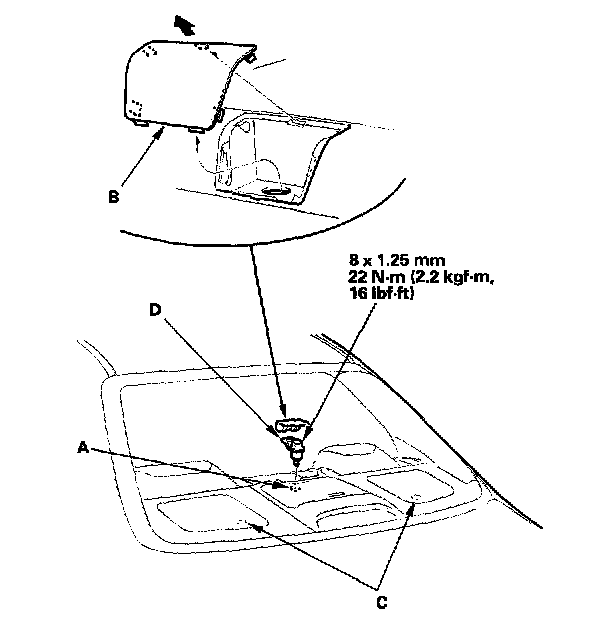 B

8 x 1.25 mm
22 N·m (2.2 kgf·m, 16 lbf·ft)

D

A

C