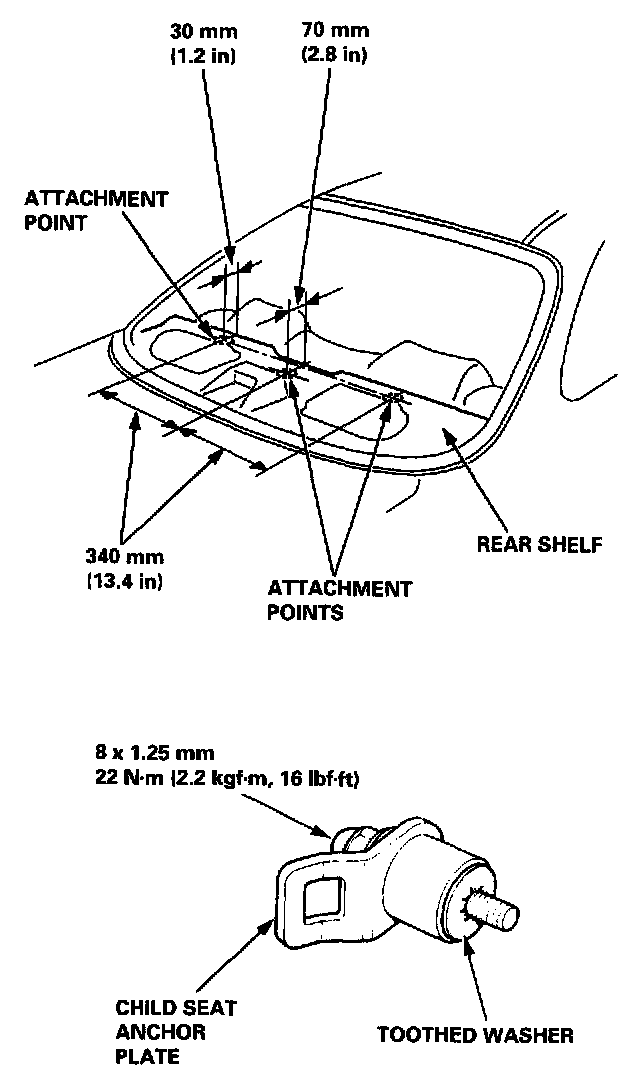 30 mm
(1.2 in)

70 mm
(2.8 in)

ATTACHMENT POINT

340 mm
(13.4 in)

ATTACHMENT POINTS

REAR SHELF

8 x 1.25 mm
22 N·m (2.2 kgf·m, 16 lbf·ft)

CHILD SEAT ANCHOR PLATE

TOOTHED WASHER