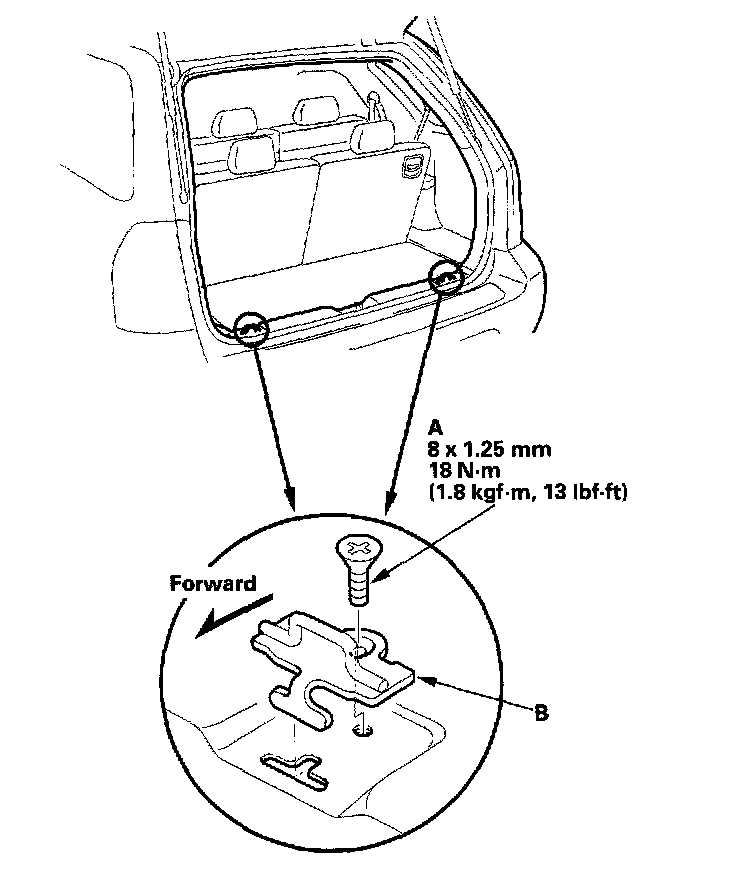 A
8 x 1.25 mm
18 N·m
(1.8 kgf·m, 13 lbf·ft)

Forward

B