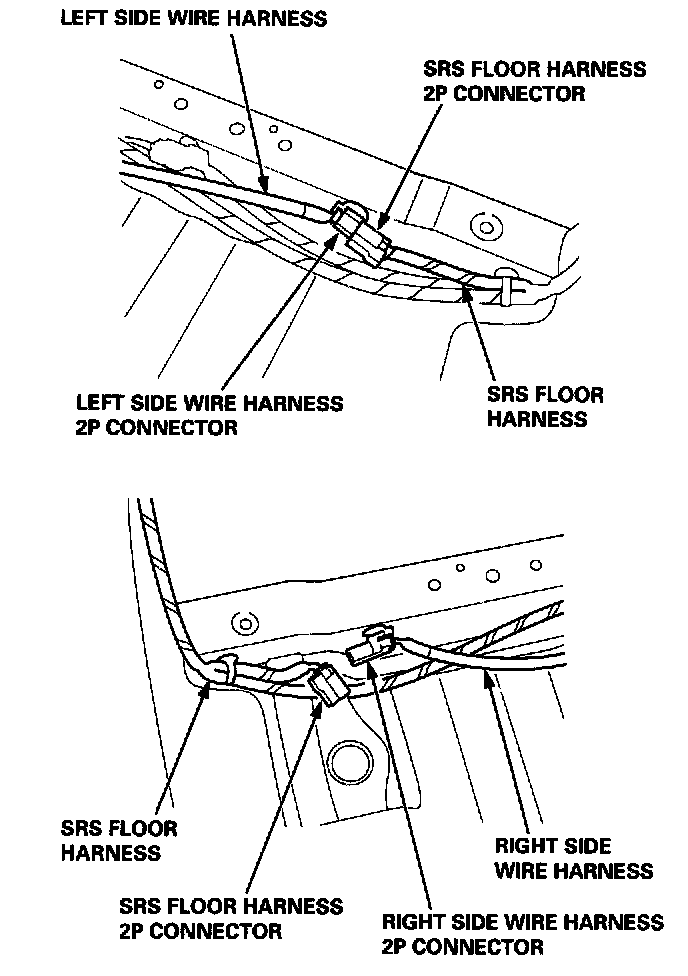 LEFT SIDE WIRE HARNESS

SRS FLOOR HARNESS 2P CONNECTOR

LEFT SIDE WIRE HARNESS 2P CONNECTOR

SRS FLOOR HARNESS

SRS FLOOR HARNESS

RIGHT SIDE WIRE HARNESS

SRS FLOOR HARNESS 2P CONNECTOR

RIGHT SIDE WIRE HARNESS 2P CONNECTOR