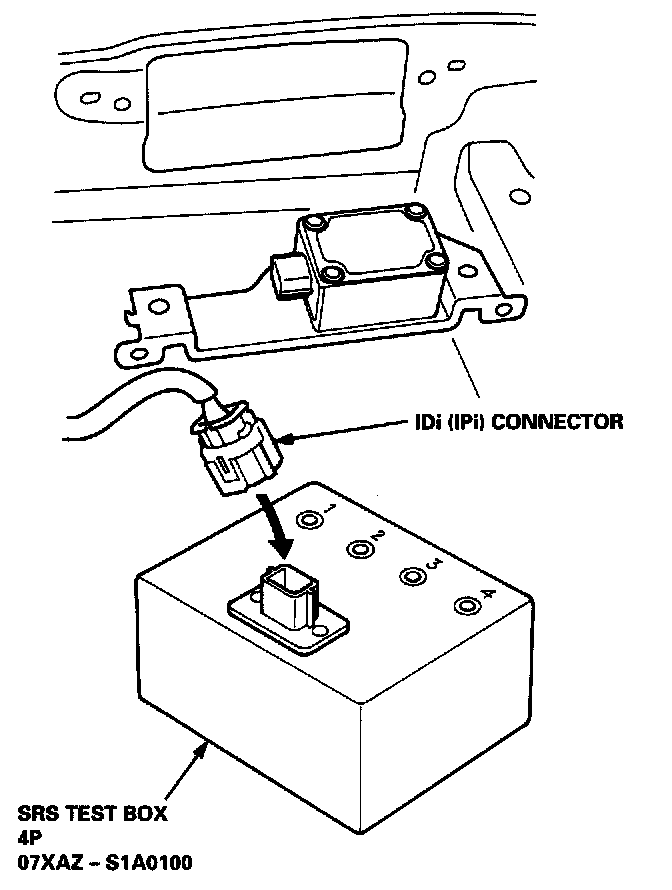 IDi (IPi) CONNECTOR

1
2
3
4

SRS TEST BOX
4P
07XAZ – S1A0100