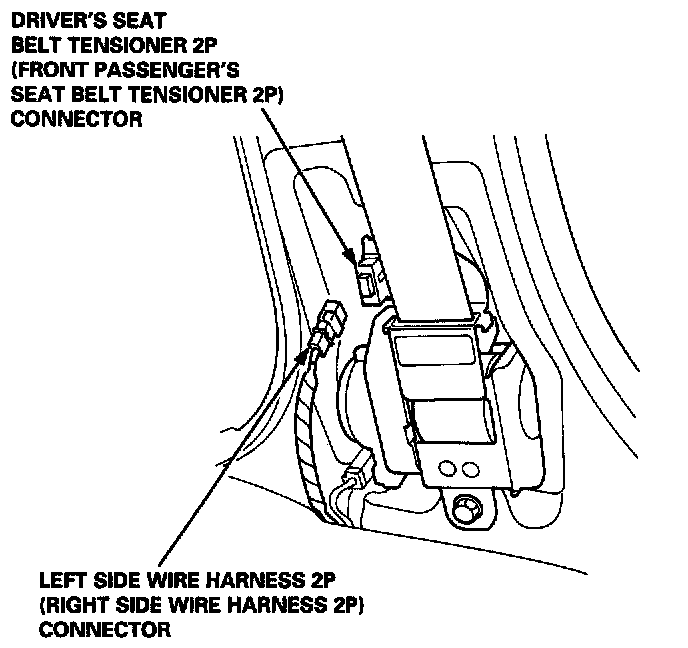 DRIVER'S SEAT BELT TENSIONER 2P (FRONT PASSENGER'S SEAT BELT TENSIONER 2P) CONNECTOR

LEFT SIDE WIRE HARNESS 2P (RIGHT SIDE WIRE HARNESS 2P) CONNECTOR