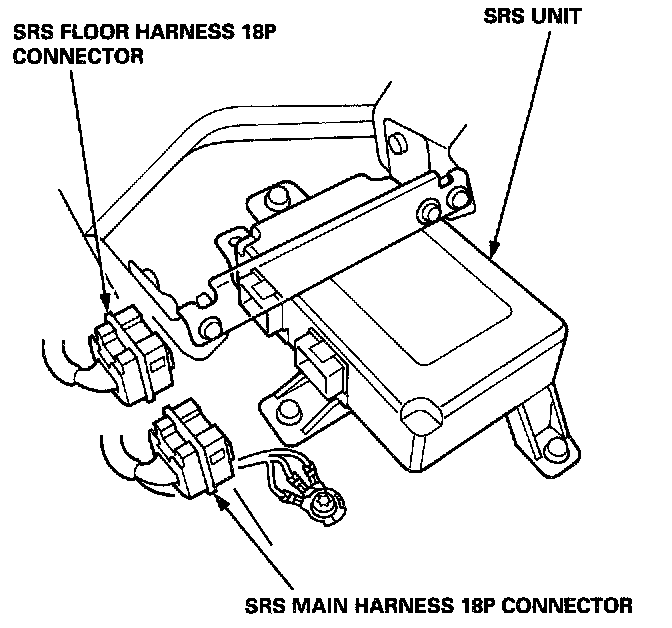 SRS FLOOR HARNESS 18P CONNECTOR

SRS UNIT

SRS MAIN HARNESS 18P CONNECTOR