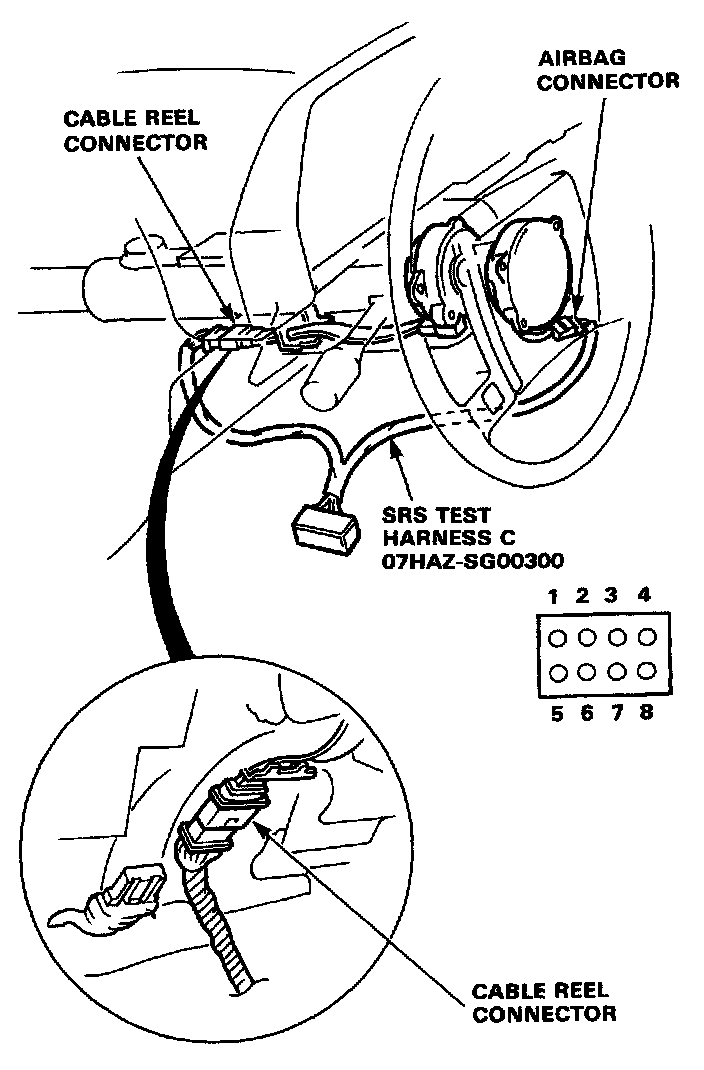 CABLE REEL CONNECTOR

AIRBAG CONNECTOR

SRS TEST HARNESS C 07HAZ-SG00300

1 2 3 4

5 6 7 8

CABLE REEL CONNECTOR