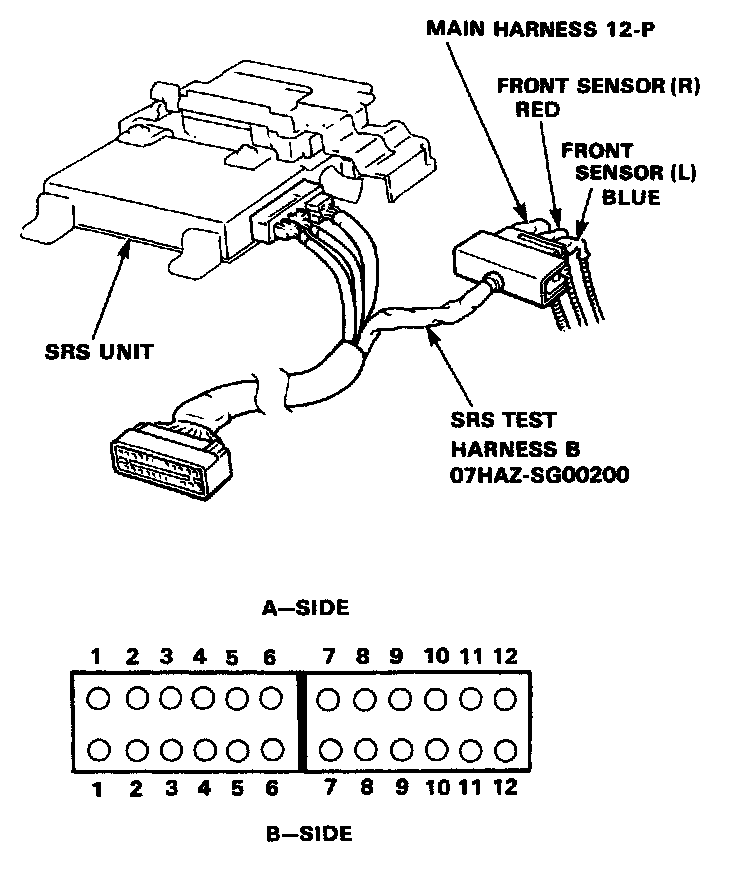 MAIN HARNESS 12-P

FRONT SENSOR (R)
RED

FRONT SENSOR (L)
BLUE

SRS UNIT

SRS TEST HARNESS B
07HAZ-SG00200

A—SIDE

1 2 3 4 5 6 7 8 9 10 11 12

1 2 3 4 5 6 7 8 9 10 11 12

B—SIDE