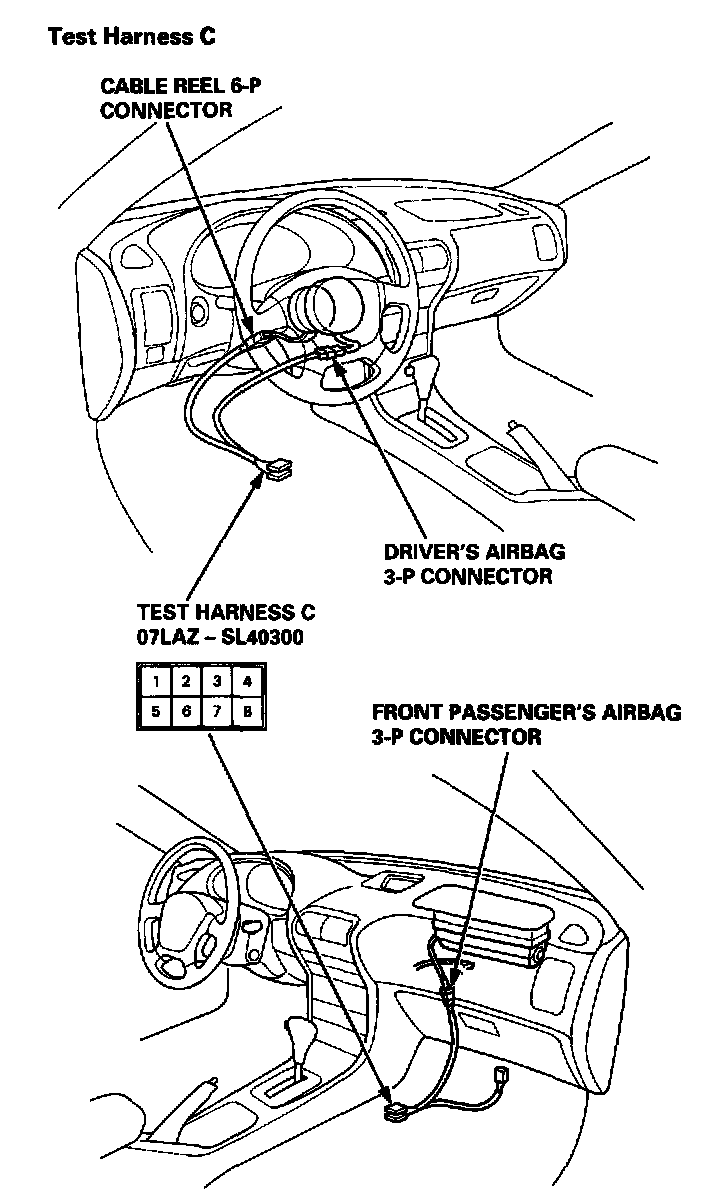 Test Harness C

CABLE REEL 6-P CONNECTOR

DRIVER'S AIRBAG 3-P CONNECTOR

TEST HARNESS C 07LAZ – SL40300

| 1 | 2 | 3 | 4 |
|---|---|---|---|
| 5 | 6 | 7 | 8 |

FRONT PASSENGER'S AIRBAG 3-P CONNECTOR