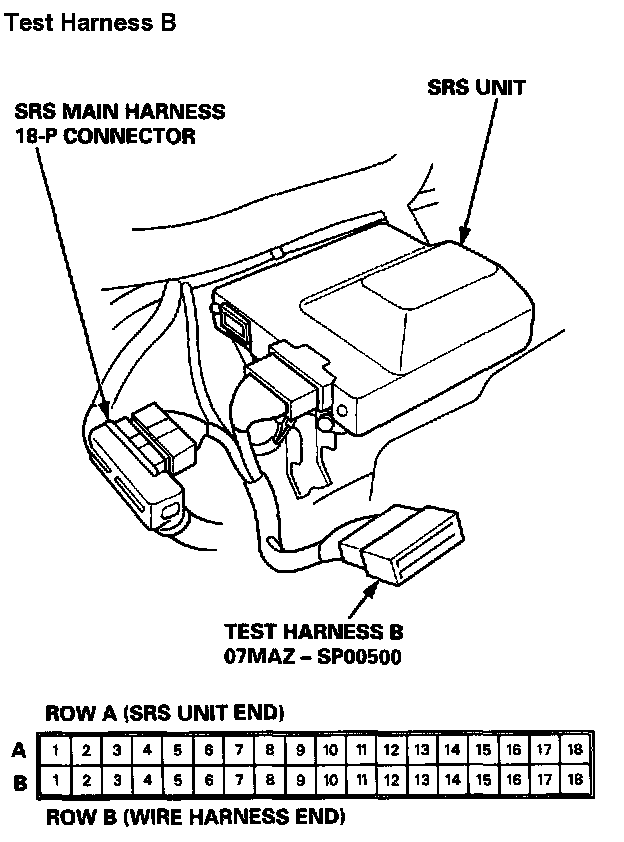 Test Harness B

SRS MAIN HARNESS 18-P CONNECTOR

SRS UNIT

TEST HARNESS B 07MAZ – SP00500

ROW A (SRS UNIT END)

| A | 1 | 2 | 3 | 4 | 5 | 6 | 7 | 8 | 9 | 10 | 11 | 12 | 13 | 14 | 15 | 16 | 17 | 18 |
|---|---|---|---|---|---|---|---|---|---|---|---|---|---|---|---|---|---|---|
| B | 1 | 2 | 3 | 4 | 5 | 6 | 7 | 8 | 9 | 10 | 11 | 12 | 13 | 14 | 15 | 16 | 17 | 18 |

ROW B (WIRE HARNESS END)