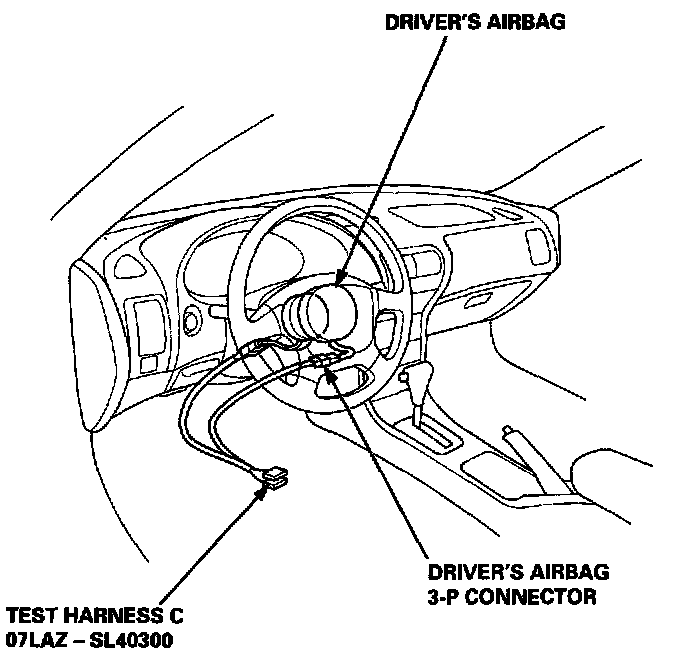 DRIVER'S AIRBAG

DRIVER'S AIRBAG
3-P CONNECTOR

TEST HARNESS C
07LAZ – SL40300