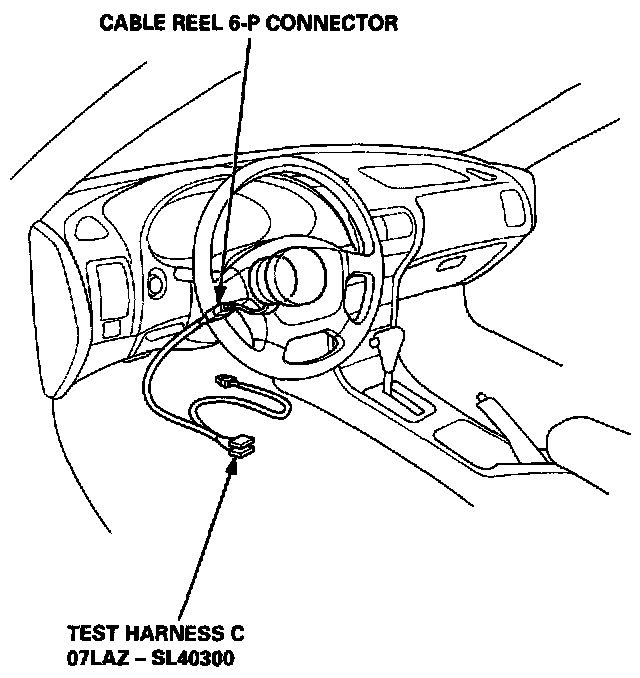 CABLE REEL 6-P CONNECTOR

TEST HARNESS C
07LAZ – SL40300