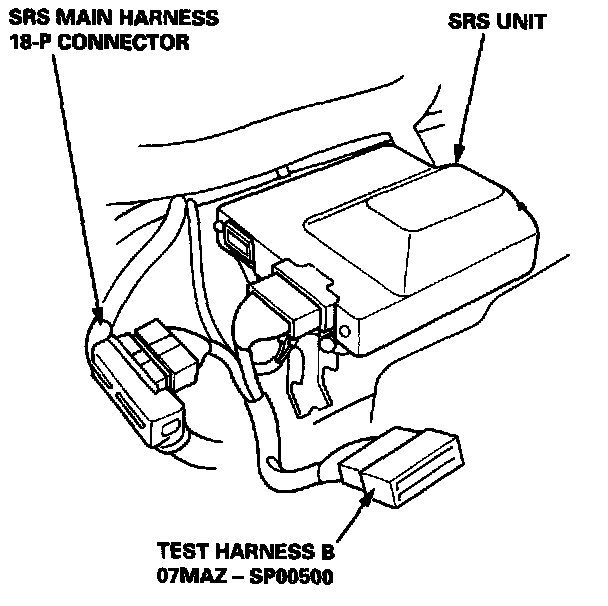 SRS MAIN HARNESS
18-P CONNECTOR

SRS UNIT

TEST HARNESS B
07MAZ – SP00500