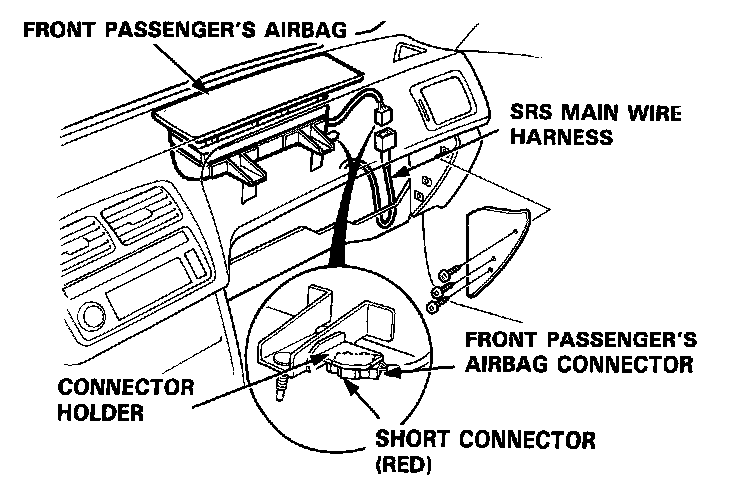 FRONT PASSENGER'S AIRBAG

SRS MAIN WIRE HARNESS

FRONT PASSENGER'S AIRBAG CONNECTOR

CONNECTOR HOLDER

SHORT CONNECTOR (RED)